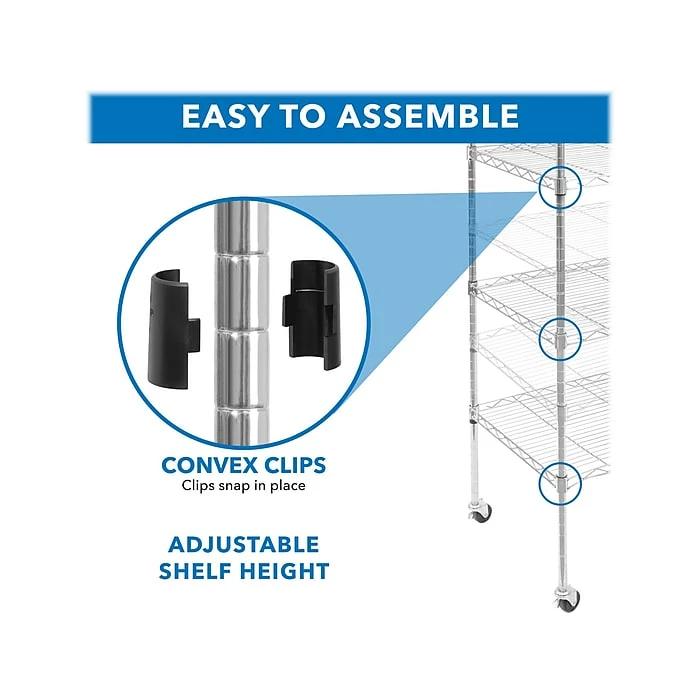 EASY TO ASSEMBLE

CONVEX CLIPS
Clips snap in place

ADJUSTABLE SHELF HEIGHT